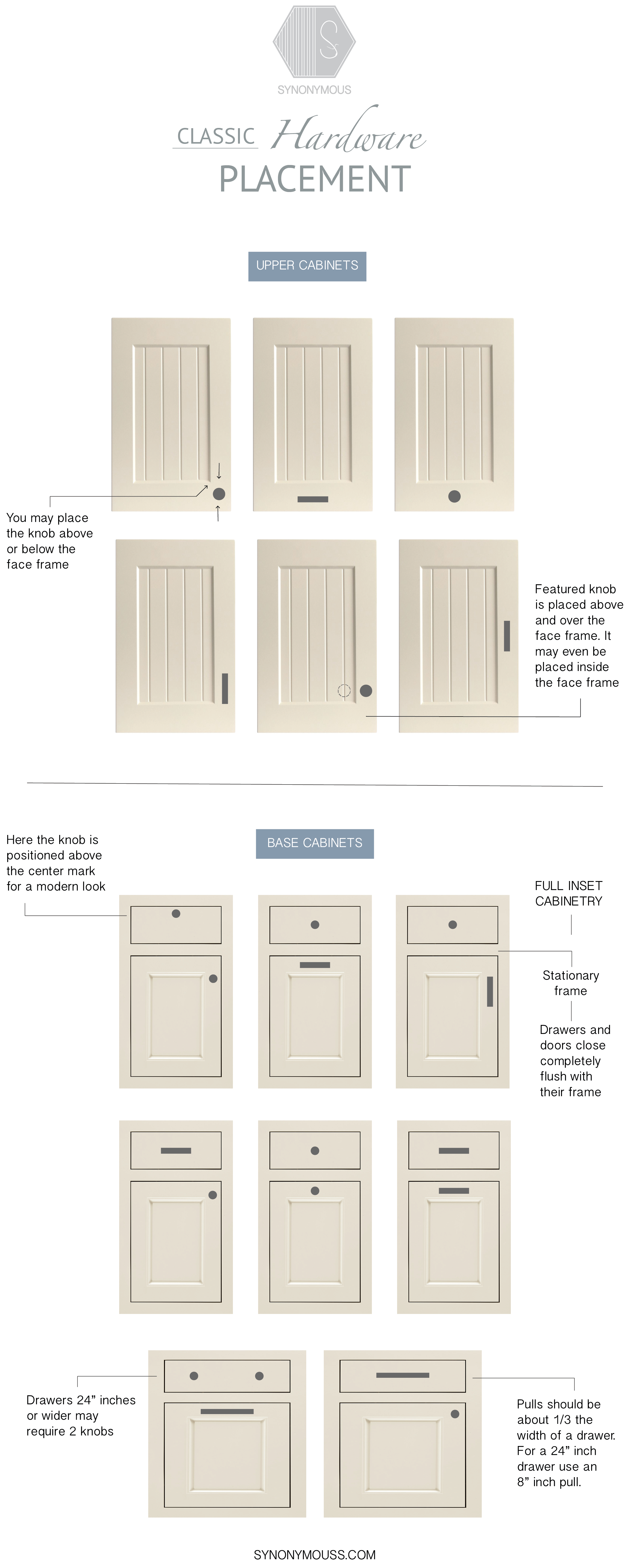 S

SYNONYMOUS

CLASSIC Hardware PLACEMENT

UPPER CABINETS

You may place the knob above or below the face frame

Featured knob is placed above and over the face frame. It may even be placed inside the face frame

BASE CABINETS

Here the knob is positioned above the center mark for a modern look

FULL INSET CABINETRY

Stationary frame

Drawers and doors close completely flush with their frame

Drawers 24" inches or wider may require 2 knobs

Pulls should be about 1/3 the width of a drawer. For a 24" inch drawer use an 8" inch pull.

SYNONYMOUSS.COM